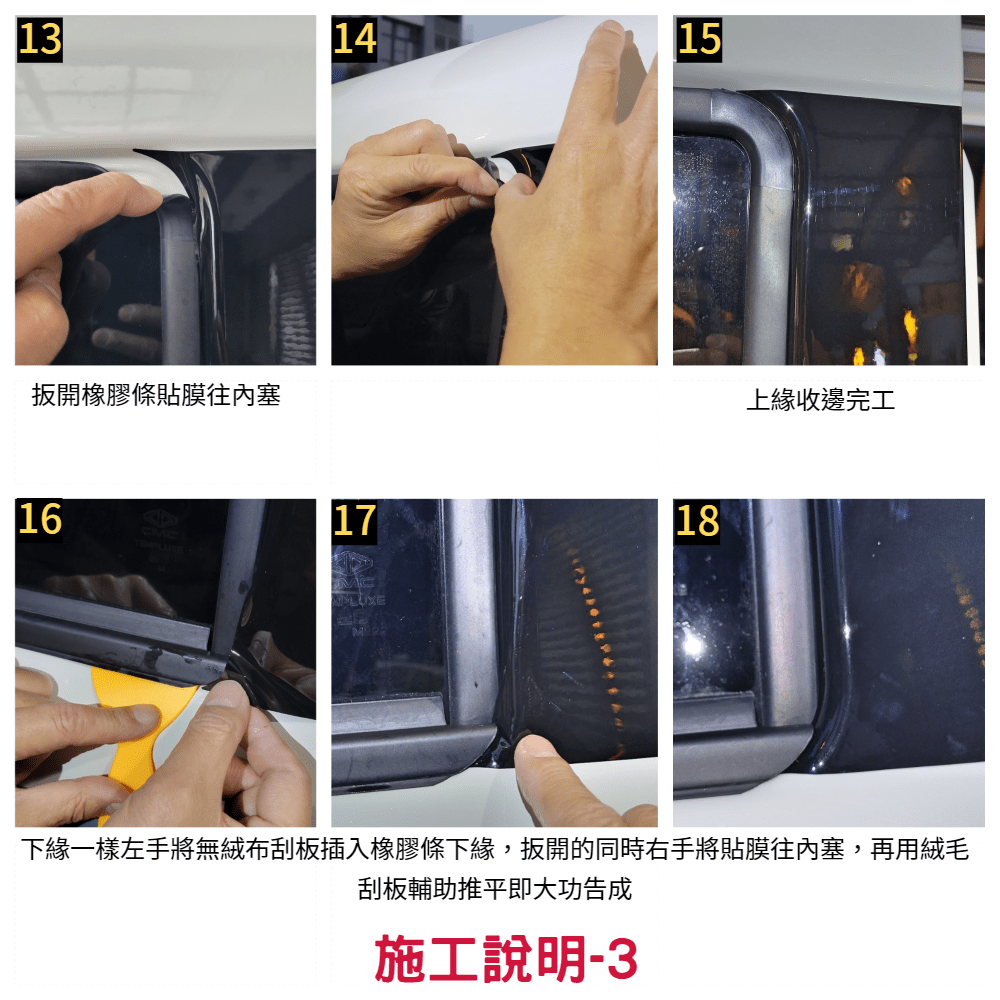 13

14

15

扳開橡膠條貼膜往內塞

上緣收邊完工

16

17

18

下緣一樣左手將無絨布刮板插入橡膠條下緣，扳開的同時右手將貼膜往內塞，再用絨毛刮板輔助推平即大功告成

施工說明-3