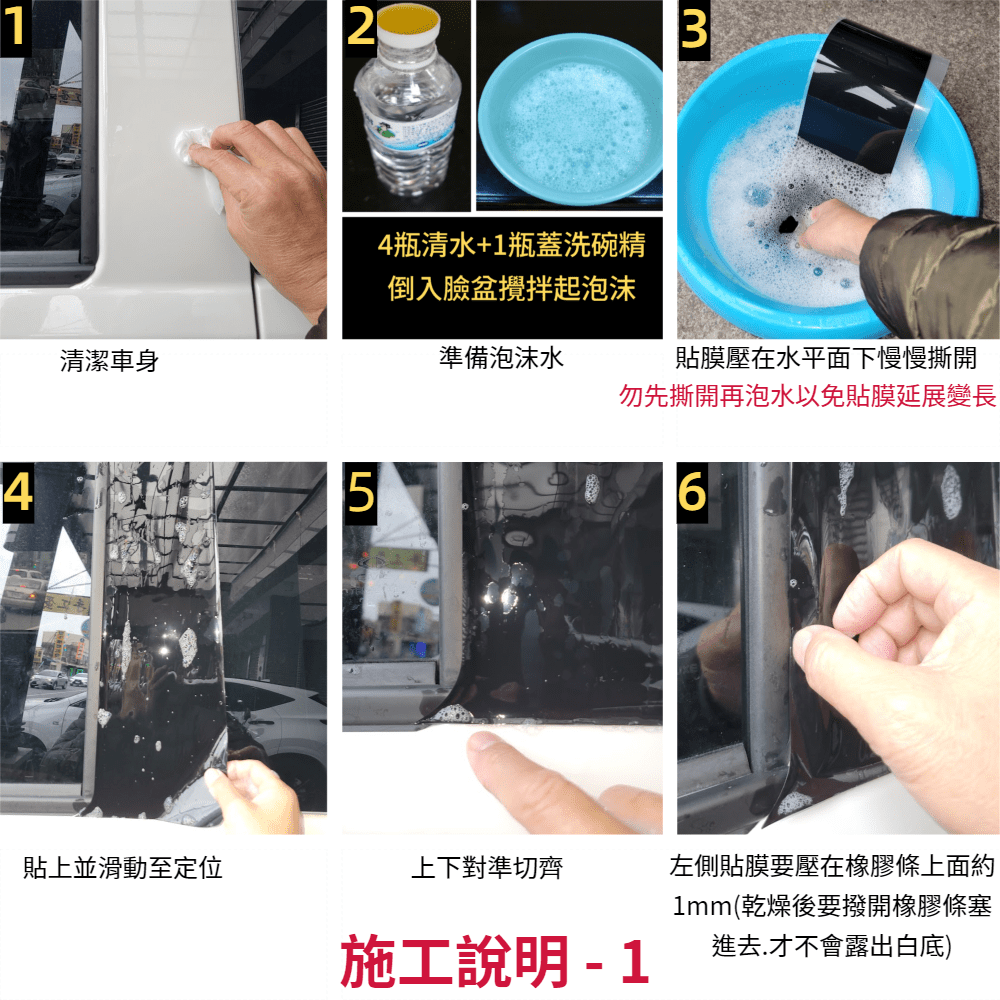 1

清潔車身

2

4瓶清水+1瓶蓋洗碗精
倒入臉盆攪拌起泡沫

準備泡沫水

3

貼膜壓在水平面下慢慢撕開
勿先撕開再泡水以免貼膜延展變長

4

貼上並滑動至定位

5

上下對準切齊

6

左側貼膜要壓在橡膠條上面約1mm(乾燥後要撥開橡膠條塞進去.才不會露出白底)

施工說明 - 1