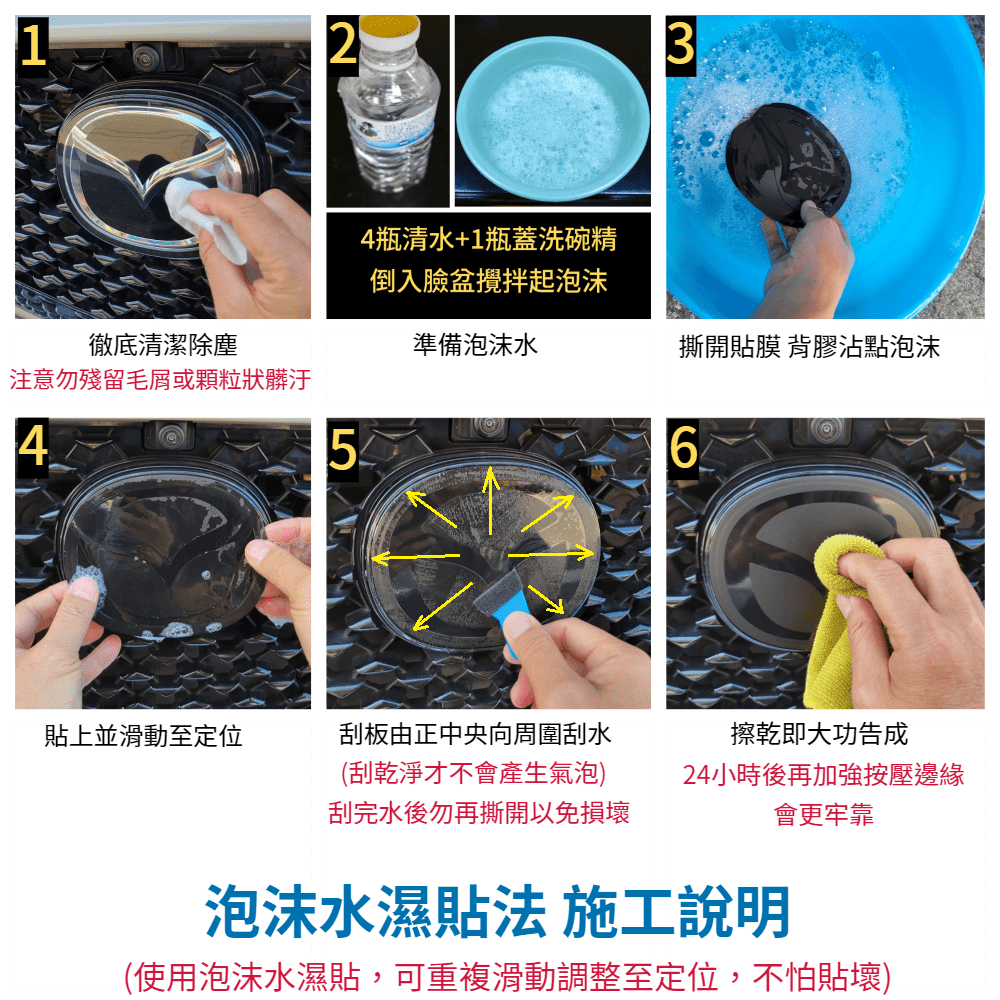 1

徹底清潔除塵
注意勿殘留毛屑或顆粒狀髒汙

2

4瓶清水+1瓶蓋洗碗精
倒入臉盆攪拌起泡沫

準備泡沫水

3

撕開貼膜 背膠沾點泡沫

4

貼上並滑動至定位

5

刮板由正中央向周圍刮水
(刮乾淨才不會產生氣泡)
刮完水後勿再撕開以免損壞

6

擦乾即大功告成
24小時後再加強按壓邊緣
會更牢靠

泡沫水濕貼法 施工說明
(使用泡沫水濕貼，可重複滑動調整至定位，不怕貼壞)