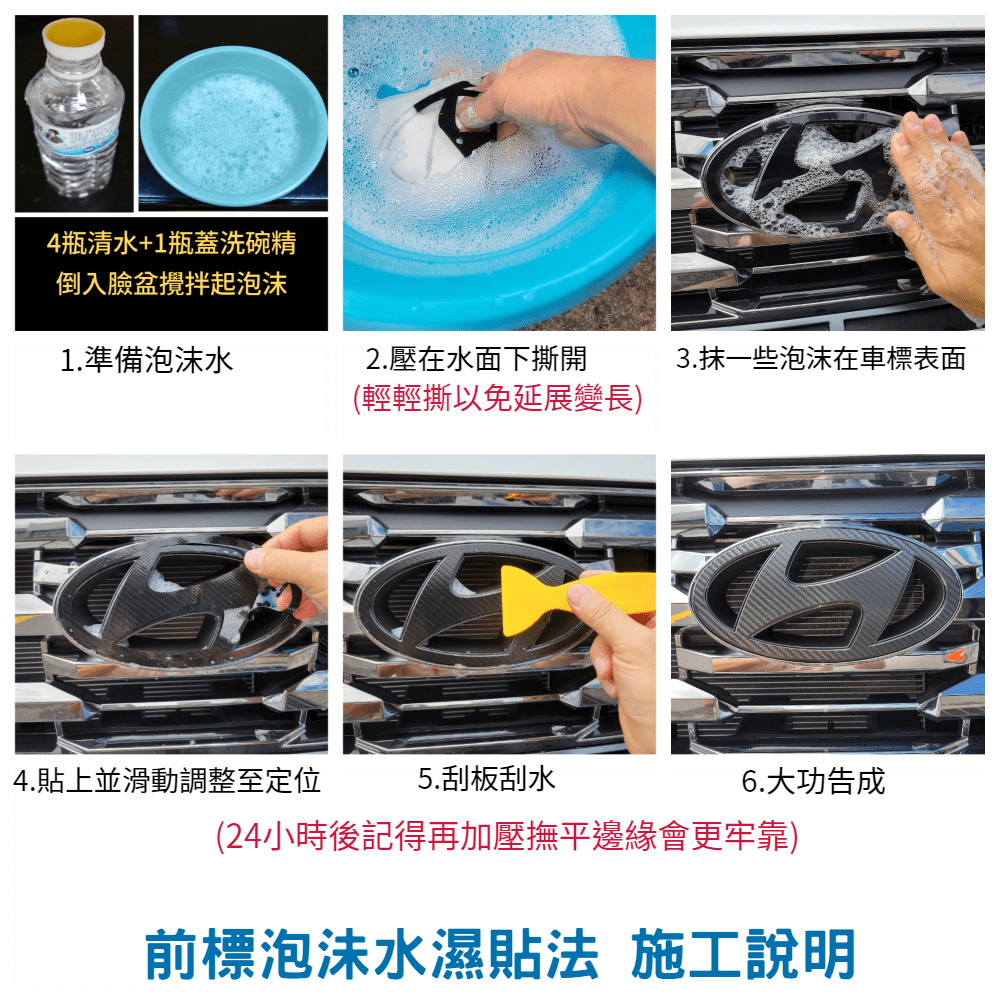 4瓶清水+1瓶蓋洗碗精
倒入臉盆攪拌起泡沫

1.準備泡沫水

2.壓在水面下撕開
(輕輕撕以免延展變長)

3.抹一些泡沫在車標表面

4.貼上並滑動調整至定位

5.刮板刮水

6.大功告成

(24小時後記得再加壓撫平邊緣會更牢靠)

前標泡沫水濕貼法 施工說明