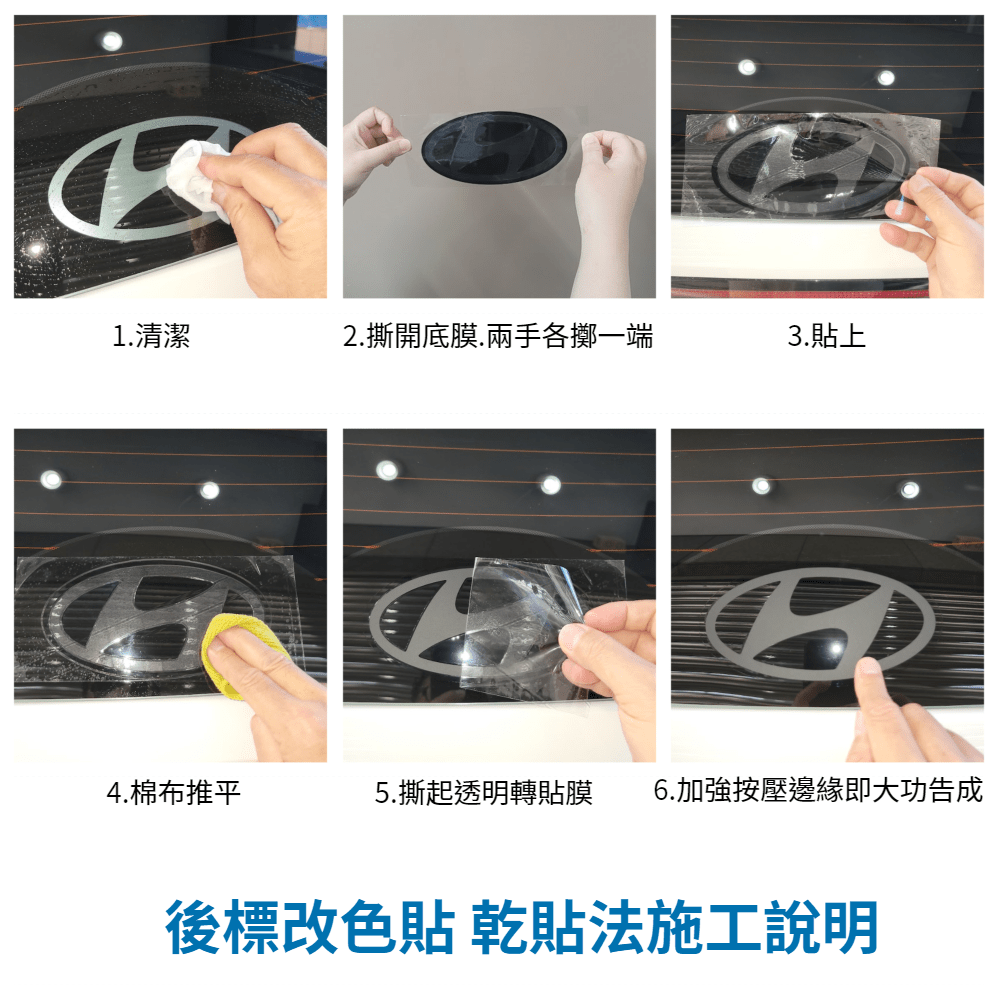 1.清潔

2.撕開底膜.兩手各擲一端

3.貼上

4.棉布推平

5.撕起透明轉貼膜

6.加強按壓邊緣即大功告成

後標改色貼 乾貼法施工說明