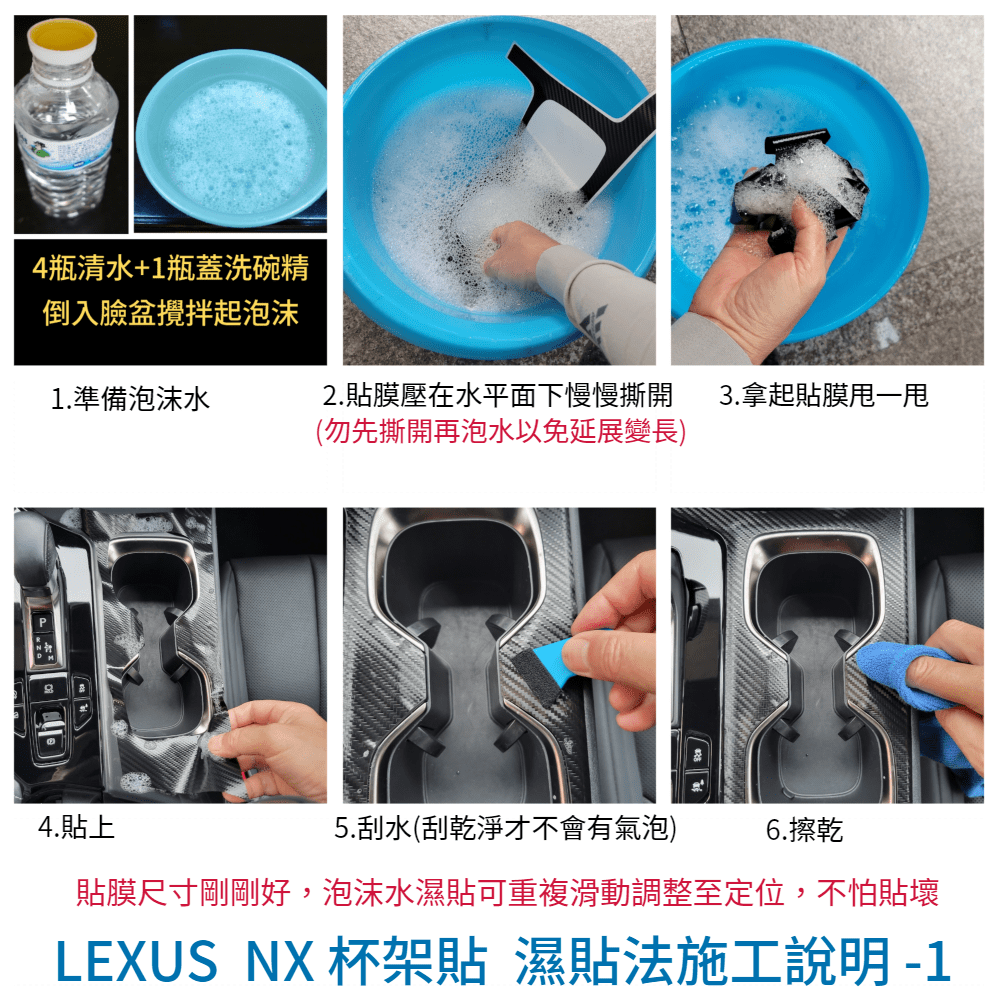 4瓶清水+1瓶蓋洗碗精
倒入臉盆攪拌起泡沫

1.準備泡沫水

2.貼膜壓在水平面下慢慢撕開
(勿先撕開再泡水以免延展變長)

3.拿起貼膜甩一甩

P
R
N
D
M

4.貼上

5.刮水(刮乾淨才不會有氣泡)

6.擦乾

貼膜尺寸剛剛好，泡沫水濕貼可重複滑動調整至定位，不怕貼壞

LEXUS NX 杯架貼 濕貼法施工說明 -1