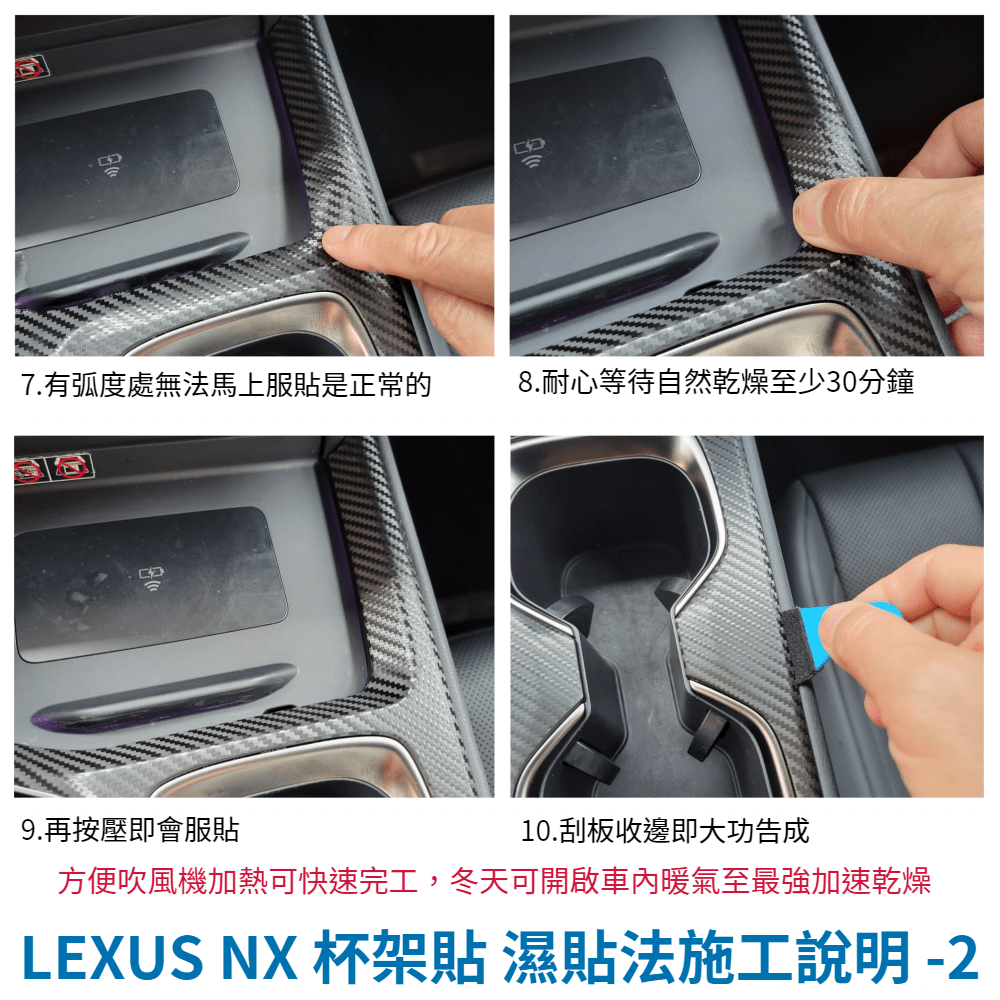 7.有弧度處無法馬上服貼是正常的

8.耐心等待自然乾燥至少30分鐘

9.再按壓即會服貼

10.刮板收邊即大功告成

方便吹風機加熱可快速完工，冬天可開啟車內暖氣至最強加速乾燥

LEXUS NX 杯架貼 濕貼法施工說明 -2