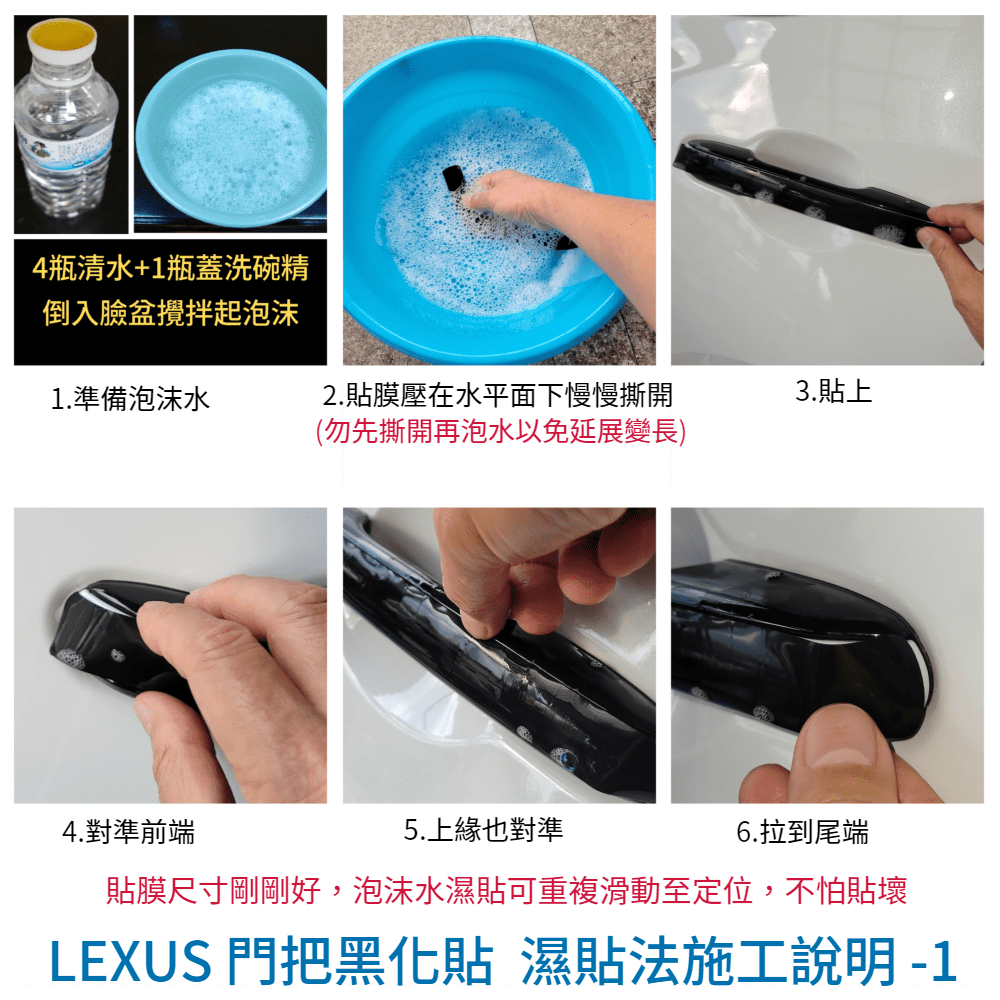 4瓶清水+1瓶蓋洗碗精
倒入臉盆攪拌起泡沫

1.準備泡沫水

2.貼膜壓在水平面下慢慢撕開
(勿先撕開再泡水以免延展變長)

3.貼上

4.對準前端

5.上緣也對準

6.拉到尾端

貼膜尺寸剛剛好，泡沫水濕貼可重複滑動至定位，不怕貼壞

LEXUS 門把黑化貼 濕貼法施工說明 -1