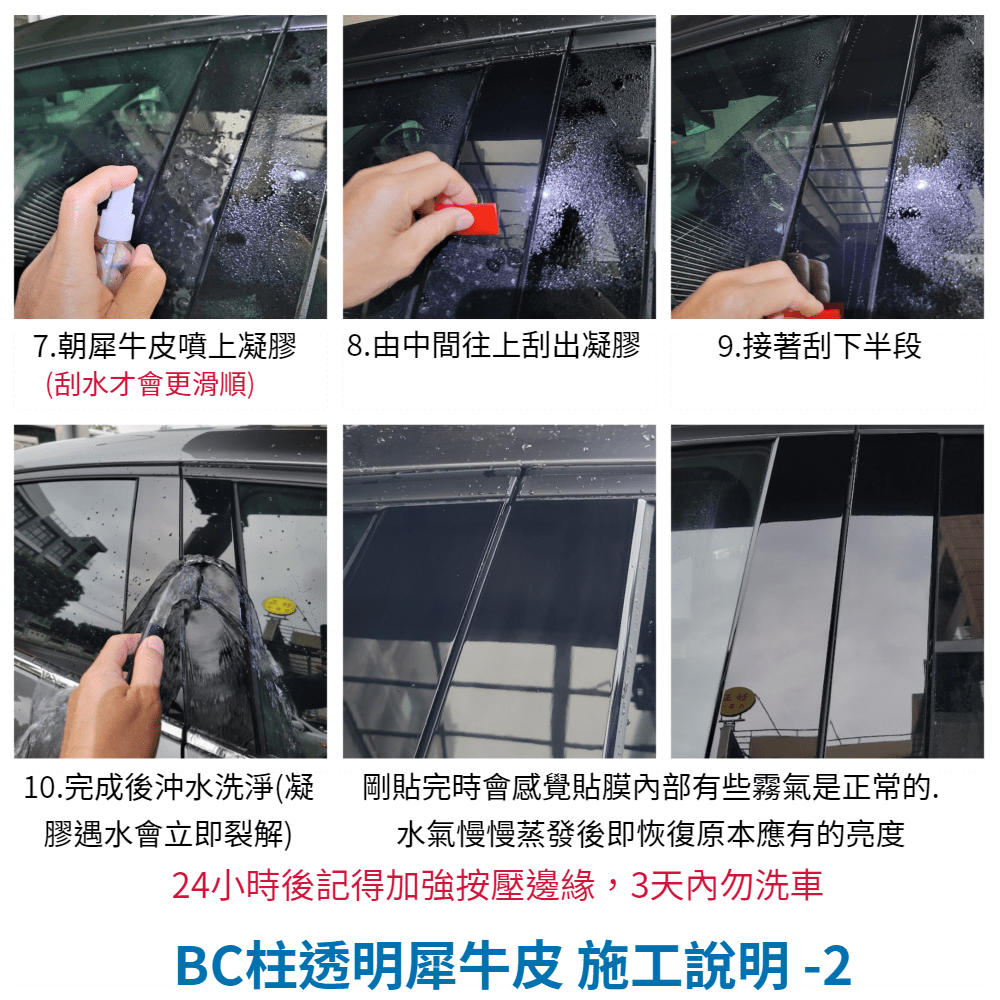 7.朝犀牛皮噴上凝膠
(刮水才會更滑順)

8.由中間往上刮出凝膠

9.接著刮下半段

10.完成後沖水洗淨(凝膠遇水會立即裂解)

剛貼完時會感覺貼膜內部有些霧氣是正常的.
水氣慢慢蒸發後即恢復原本應有的亮度

24小時後記得加強按壓邊緣，3天內勿洗車

BC柱透明犀牛皮 施工說明 -2