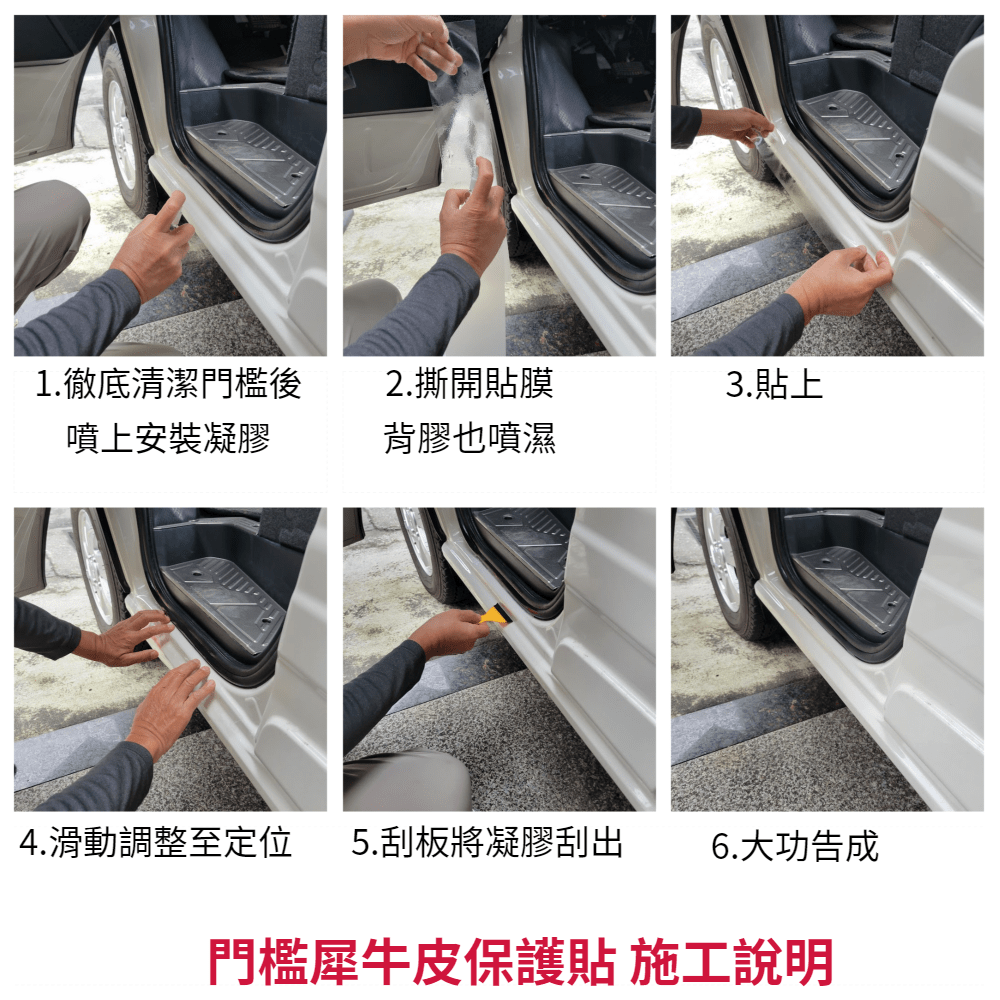 1.徹底清潔門檻後
噴上安裝凝膠

2.撕開貼膜
背膠也噴濕

3.貼上

4.滑動調整至定位

5.刮板將凝膠刮出

6.大功告成

門檻犀牛皮保護貼 施工說明