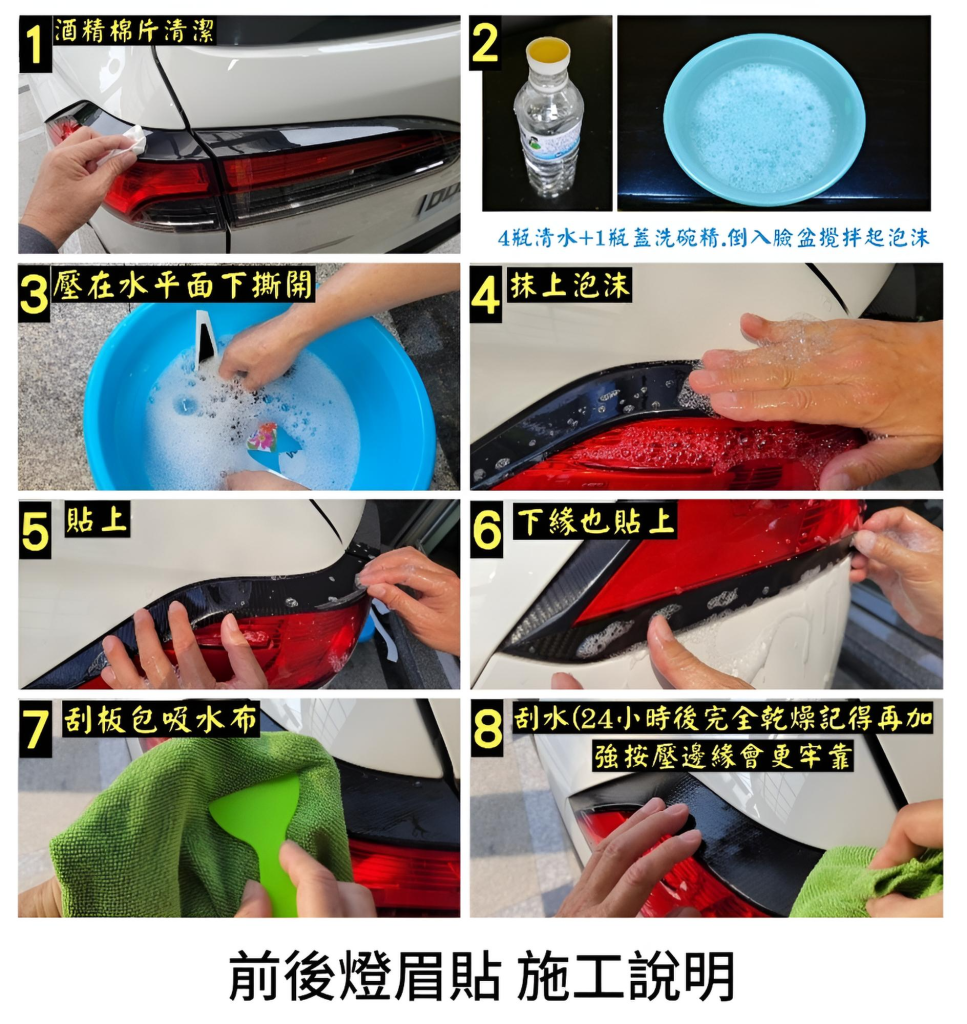 1 酒精棉片清潔

2

4瓶清水+1瓶蓋洗碗精.倒入臉盆攪拌起泡沫

3 壓在水平面下撕開

4 抹上泡沫

5 貼上

6 下緣也貼上

7 刮板包吸水布

8 刮水(24小時後完全乾燥記得再加強按壓邊緣會更牢靠

前後燈眉貼 施工說明