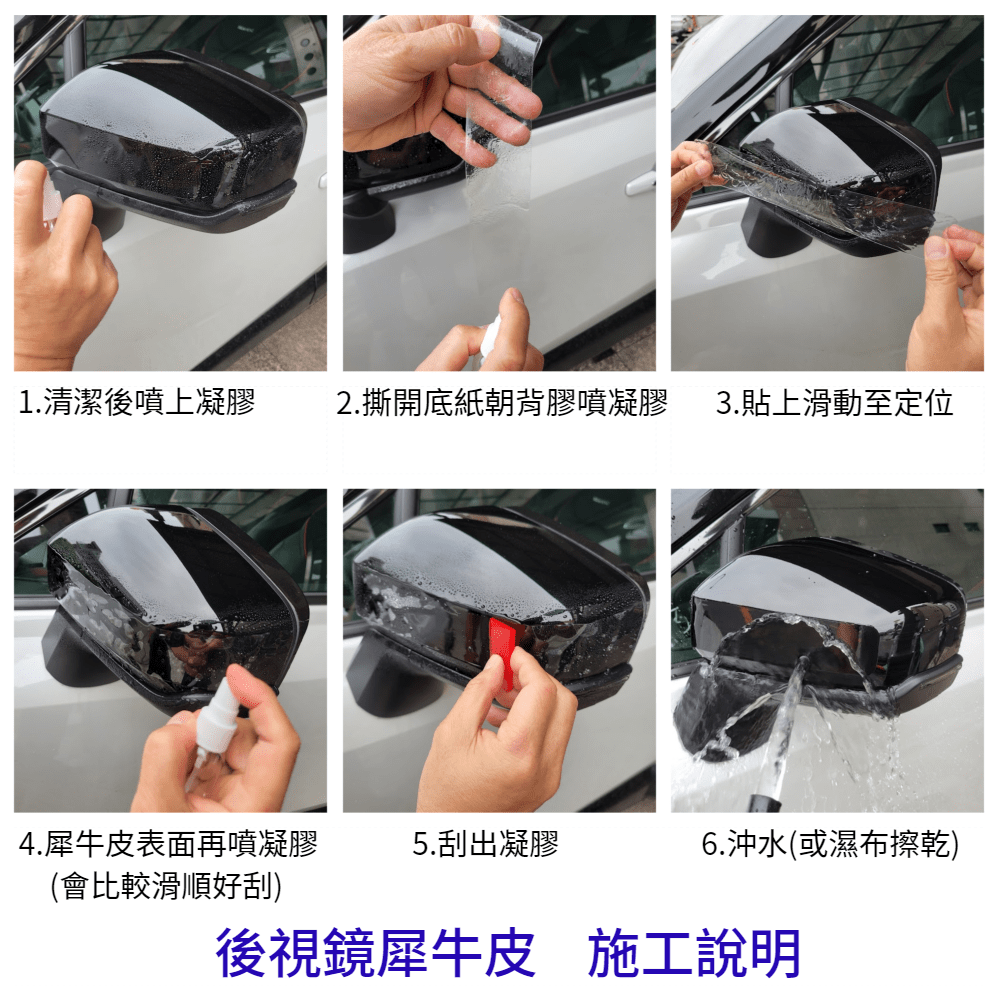 1.清潔後噴上凝膠

2.撕開底紙朝背膠噴凝膠

3.貼上滑動至定位

4.犀牛皮表面再噴凝膠
(會比較滑順好刮)

5.刮出凝膠

6.沖水(或濕布擦乾)

後視鏡犀牛皮　施工說明